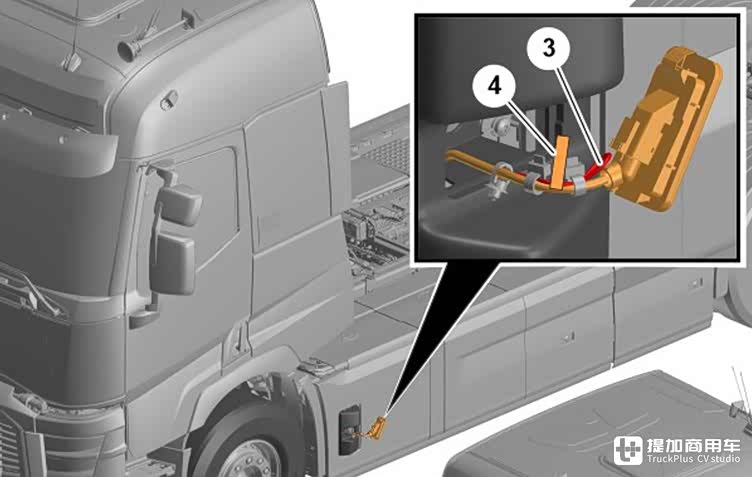 3
4
提加商用车
TruckPlus CV studio